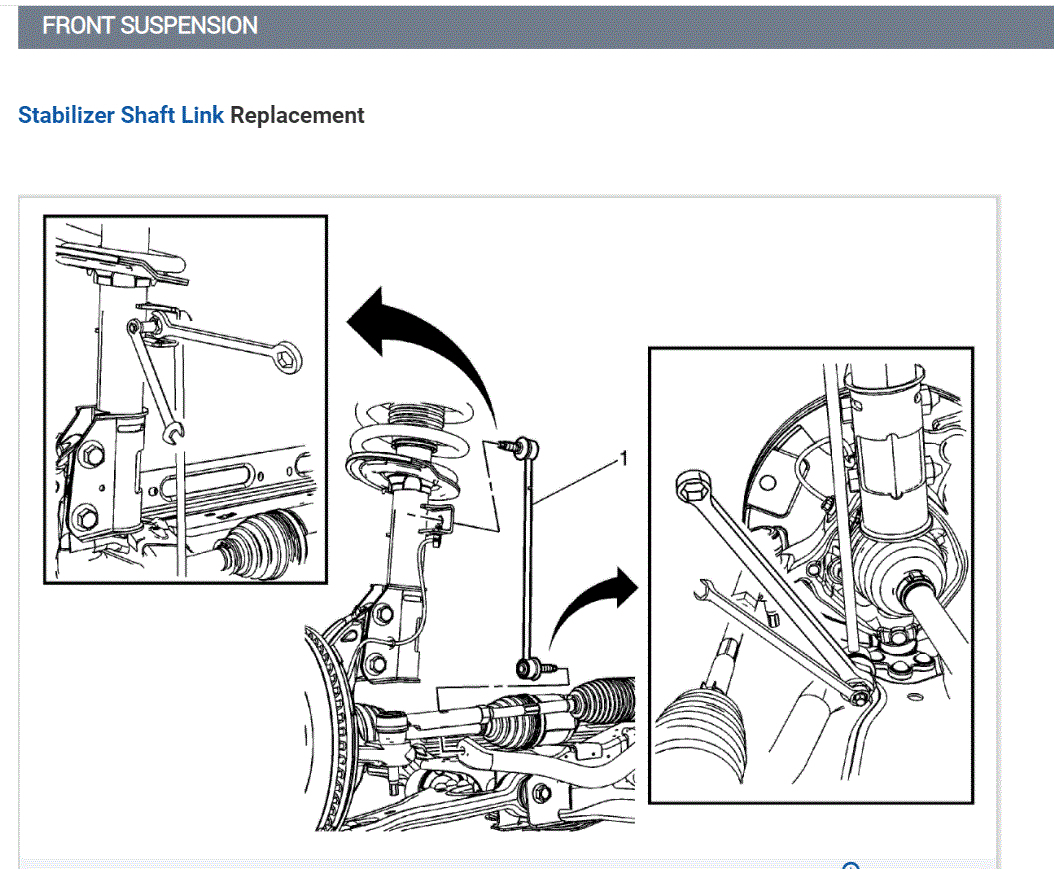 FRONT SUSPENSION

Stabilizer Shaft Link Replacement

1