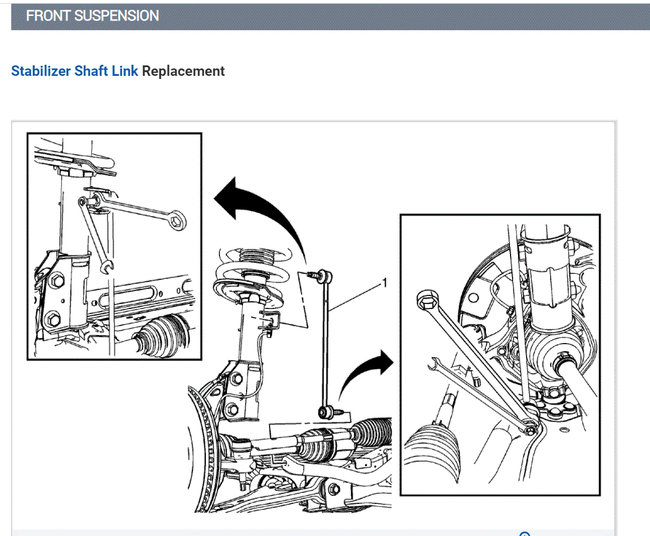 FRONT SUSPENSION

Stabilizer Shaft Link Replacement

1