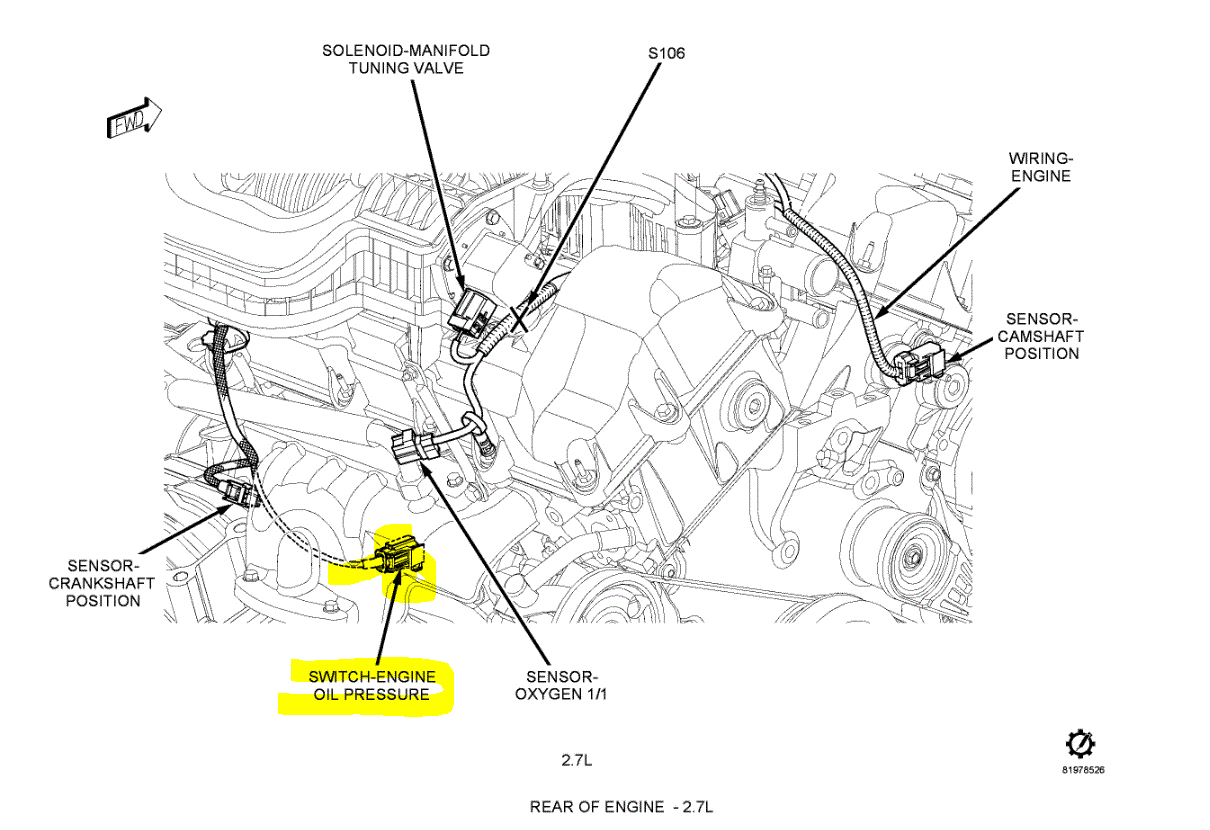 SOLENOID-MANIFOLD TUNING VALVE

S106

FWD

WIRING-ENGINE

SENSOR-CAMSHAFT POSITION

SENSOR-CRANKSHAFT POSITION

SWITCH-ENGINE OIL PRESSURE

SENSOR-OXYGEN 1/1

2.7L

81978526

REAR OF ENGINE - 2.7L