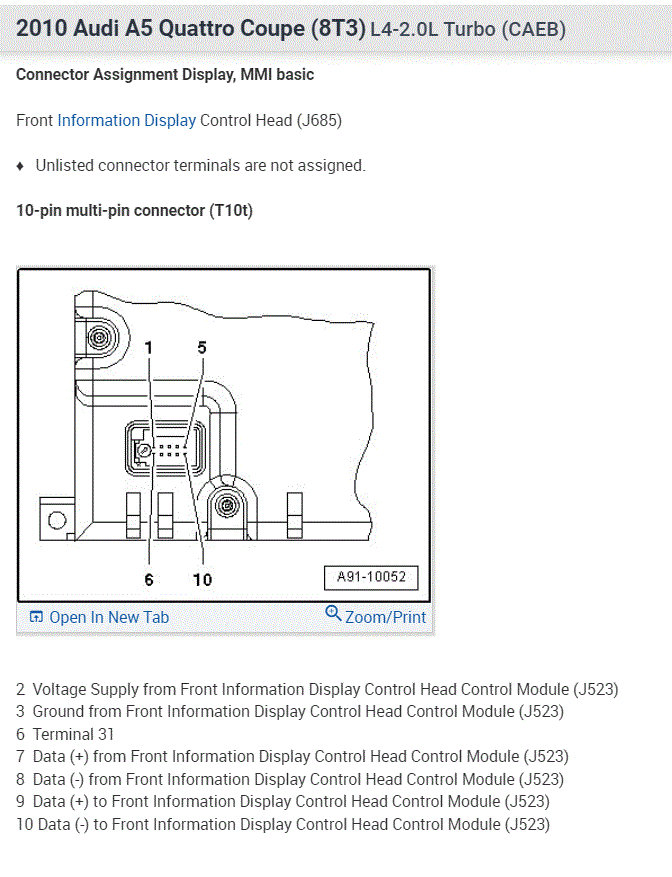 2010 Audi A5 Quattro Coupe (8T3) L4-2.0L Turbo (CAEB)

Connector Assignment Display, MMI basic

Front Information Display Control Head (J685)

♦ Unlisted connector terminals are not assigned.

10-pin multi-pin connector (T10t)

1
5
6
10
A91-10052

Open In New Tab
Zoom/Print

2 Voltage Supply from Front Information Display Control Head Control Module (J523)
3 Ground from Front Information Display Control Head Control Module (J523)
6 Terminal 31
7 Data (+) from Front Information Display Control Head Control Module (J523)
8 Data (-) from Front Information Display Control Head Control Module (J523)
9 Data (+) to Front Information Display Control Head Control Module (J523)
10 Data (-) to Front Information Display Control Head Control Module (J523)