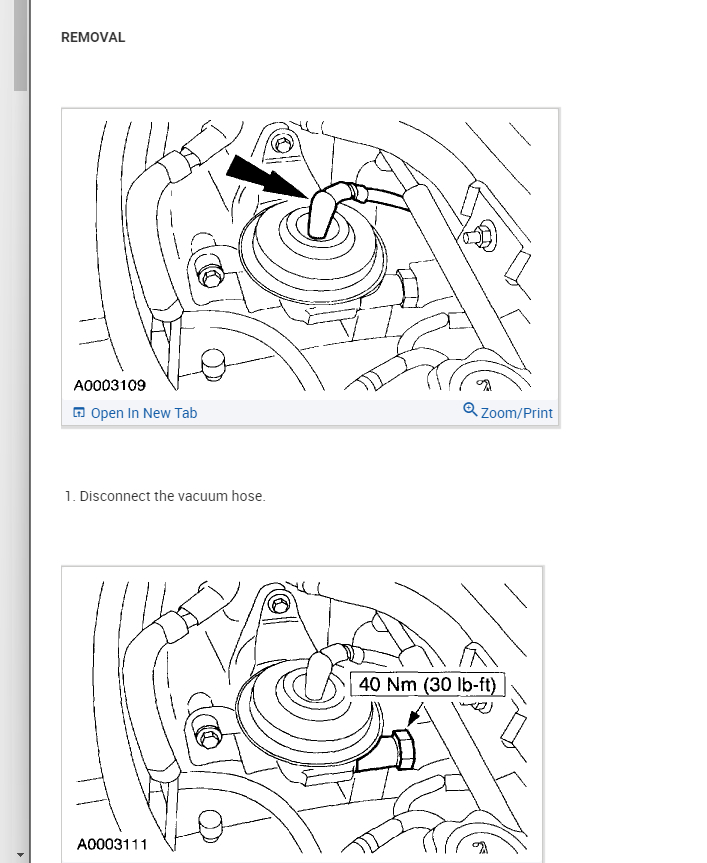 REMOVAL

A0003109

Open In New Tab

Zoom/Print

1. Disconnect the vacuum hose.

40 Nm (30 lb-ft)

A0003111