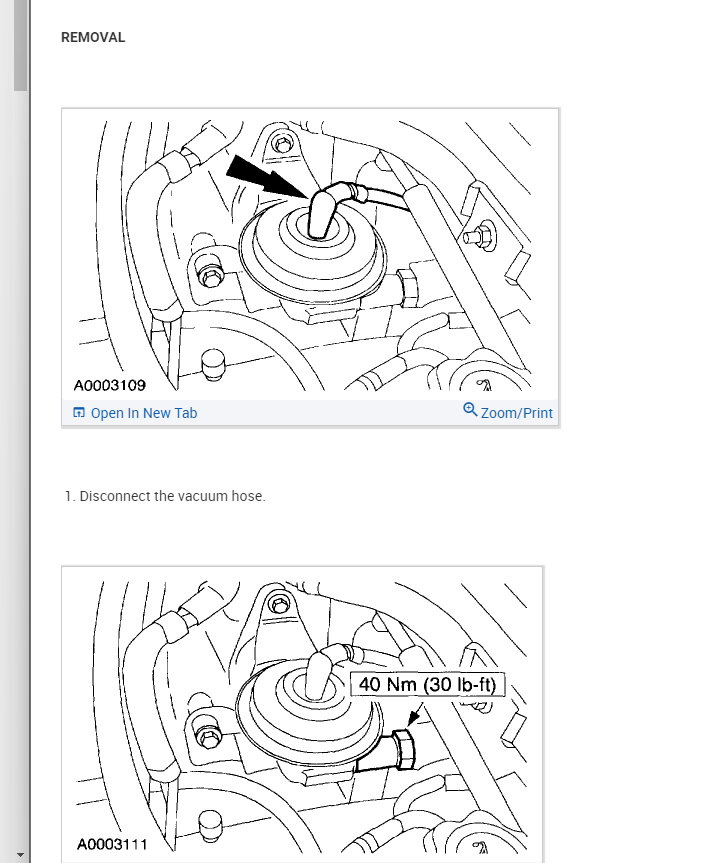 REMOVAL

A0003109

Open In New Tab

Zoom/Print

1. Disconnect the vacuum hose.

40 Nm (30 lb-ft)

A0003111