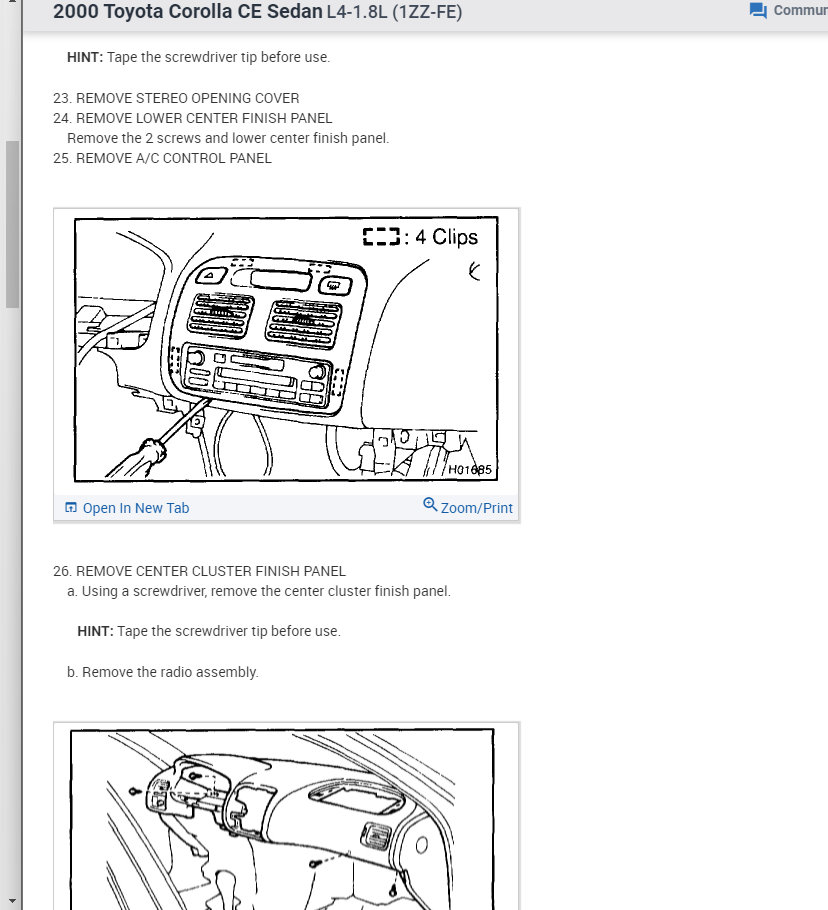 2000 Toyota Corolla CE Sedan L4-1.8L (1ZZ-FE)

Commun

HINT: Tape the screwdriver tip before use.

23. REMOVE STEREO OPENING COVER
24. REMOVE LOWER CENTER FINISH PANEL
Remove the 2 screws and lower center finish panel.
25. REMOVE A/C CONTROL PANEL

: 4 Clips

H01685

Open In New Tab

Zoom/Print

26. REMOVE CENTER CLUSTER FINISH PANEL
a. Using a screwdriver, remove the center cluster finish panel.

HINT: Tape the screwdriver tip before use.

b. Remove the radio assembly.