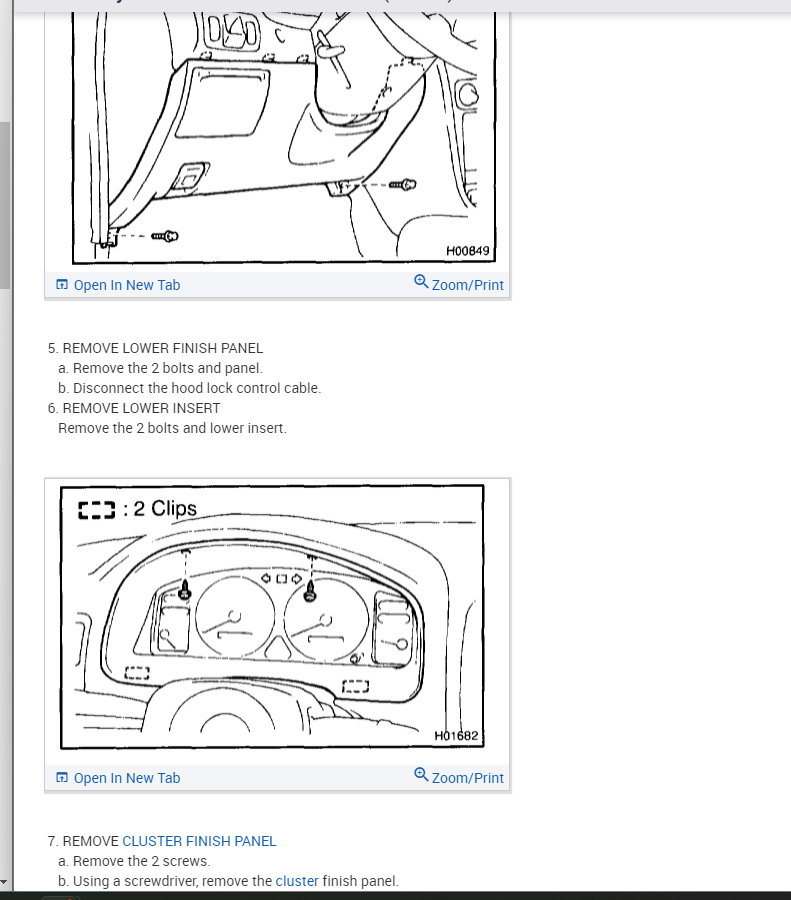 H00849

Open In New Tab
Zoom/Print

5. REMOVE LOWER FINISH PANEL
a. Remove the 2 bolts and panel.
b. Disconnect the hood lock control cable.
6. REMOVE LOWER INSERT
Remove the 2 bolts and lower insert.

: 2 Clips

H01682

Open In New Tab
Zoom/Print

7. REMOVE CLUSTER FINISH PANEL
a. Remove the 2 screws.
b. Using a screwdriver, remove the cluster finish panel.