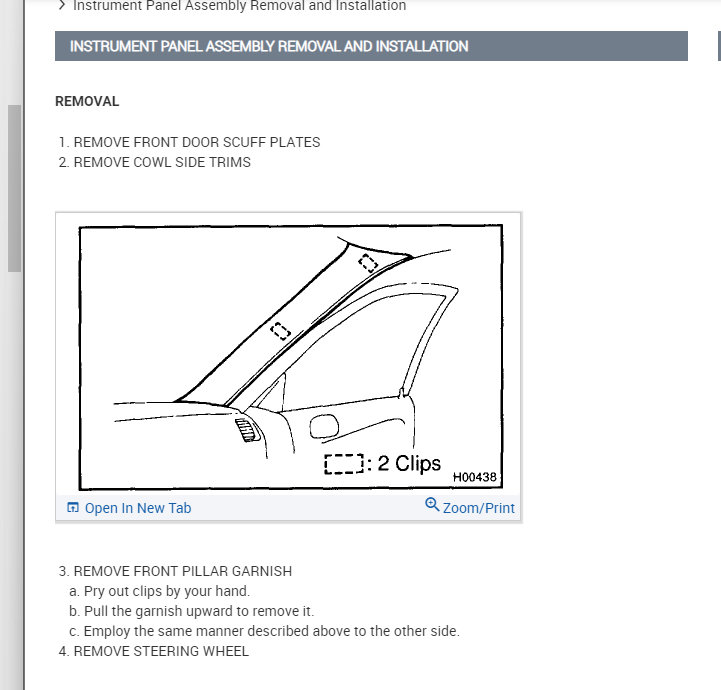 > Instrument Panel Assembly Removal and Installation

INSTRUMENT PANEL ASSEMBLY REMOVAL AND INSTALLATION

REMOVAL

1. REMOVE FRONT DOOR SCUFF PLATES
2. REMOVE COWL SIDE TRIMS

: 2 Clips
H00438

Open In New Tab
Zoom/Print

3. REMOVE FRONT PILLAR GARNISH
a. Pry out clips by your hand.
b. Pull the garnish upward to remove it.
c. Employ the same manner described above to the other side.
4. REMOVE STEERING WHEEL