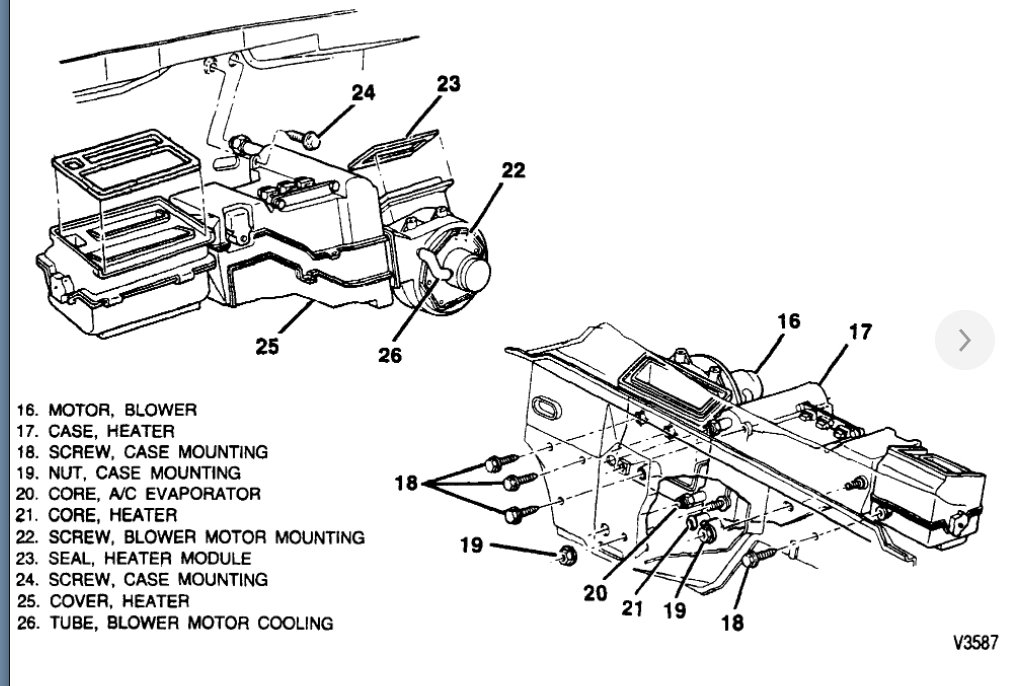 24
23
22
25
26
16
17
18
19
20
21
19
18

16. MOTOR, BLOWER
17. CASE, HEATER
18. SCREW, CASE MOUNTING
19. NUT, CASE MOUNTING
20. CORE, A/C EVAPORATOR
21. CORE, HEATER
22. SCREW, BLOWER MOTOR MOUNTING
23. SEAL, HEATER MODULE
24. SCREW, CASE MOUNTING
25. COVER, HEATER
26. TUBE, BLOWER MOTOR COOLING

V3587