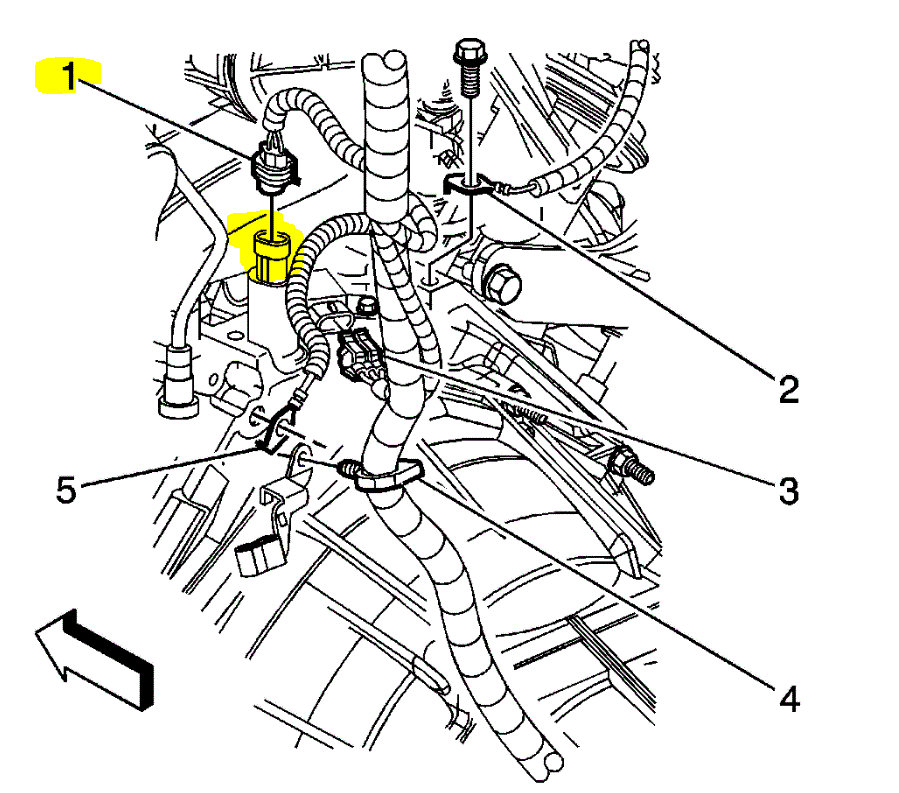 1

2

5

3

4