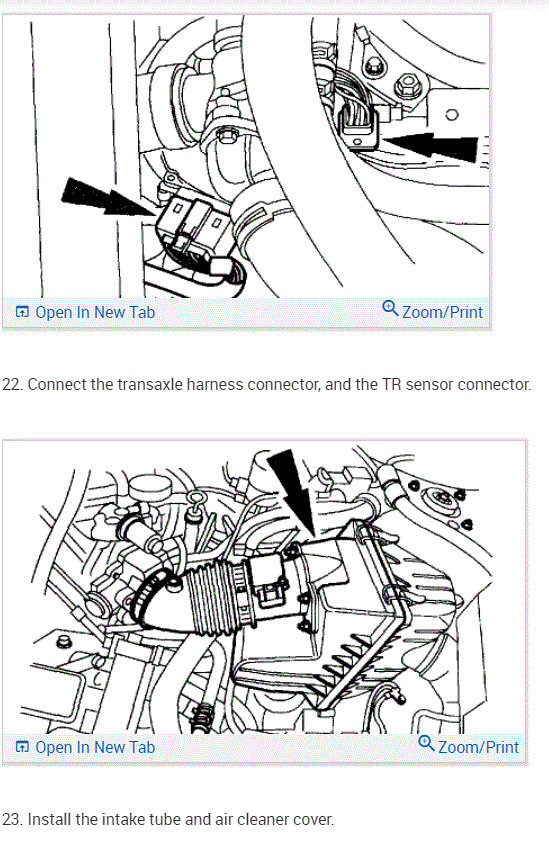 Open In New Tab

Zoom/Print

22. Connect the transaxle harness connector, and the TR sensor connector.

Open In New Tab

Zoom/Print

23. Install the intake tube and air cleaner cover.