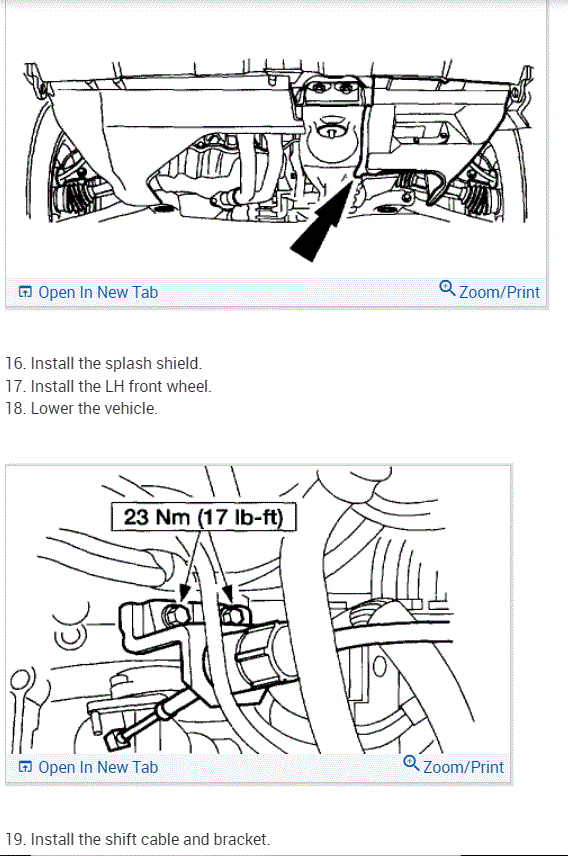 Open In New Tab
Zoom/Print

16. Install the splash shield.
17. Install the LH front wheel.
18. Lower the vehicle.

23 Nm (17 lb-ft)

Open In New Tab
Zoom/Print

19. Install the shift cable and bracket.