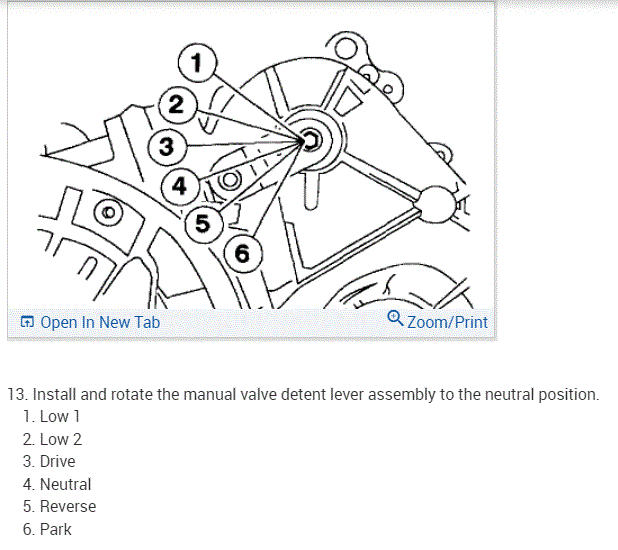 1
2
3
4
5
6

Open In New Tab

Zoom/Print

13. Install and rotate the manual valve detent lever assembly to the neutral position.
1. Low 1
2. Low 2
3. Drive
4. Neutral
5. Reverse
6. Park