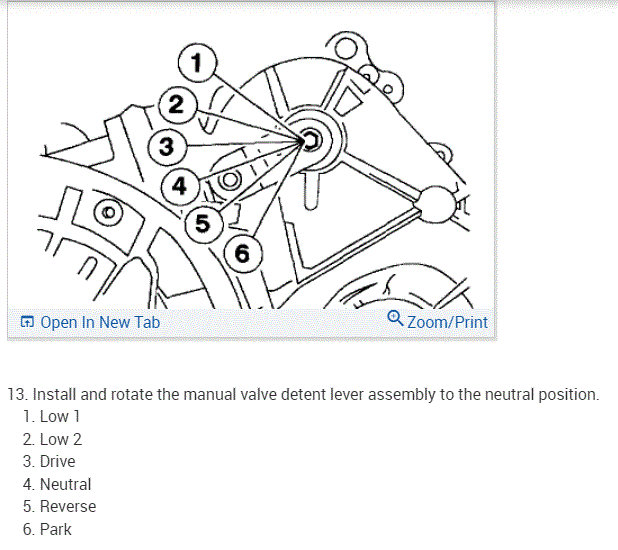 1
2
3
4
5
6

Open In New Tab

Zoom/Print

13. Install and rotate the manual valve detent lever assembly to the neutral position.
1. Low 1
2. Low 2
3. Drive
4. Neutral
5. Reverse
6. Park