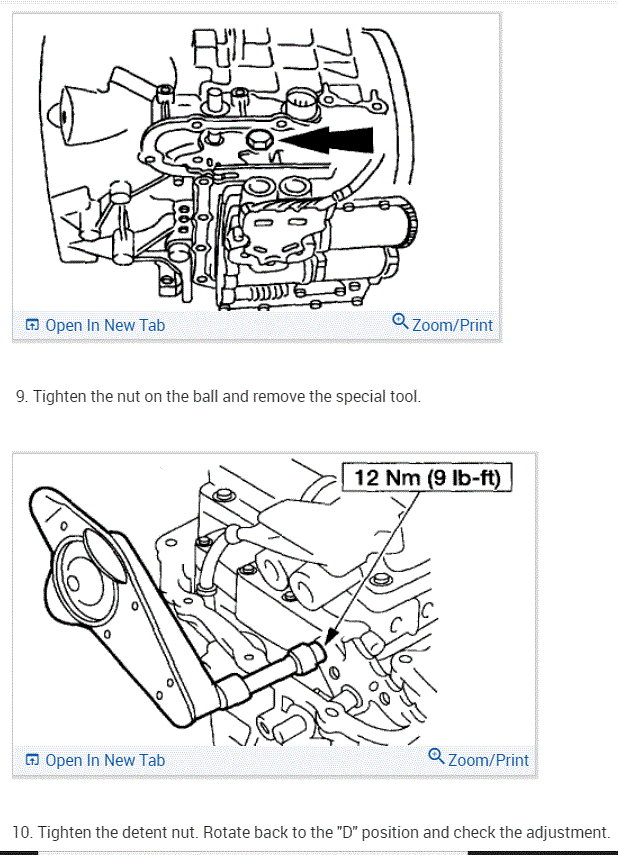 Open In New Tab

Zoom/Print

9. Tighten the nut on the ball and remove the special tool.

12 Nm (9 lb-ft)

Open In New Tab

Zoom/Print

10. Tighten the detent nut. Rotate back to the "D" position and check the adjustment.