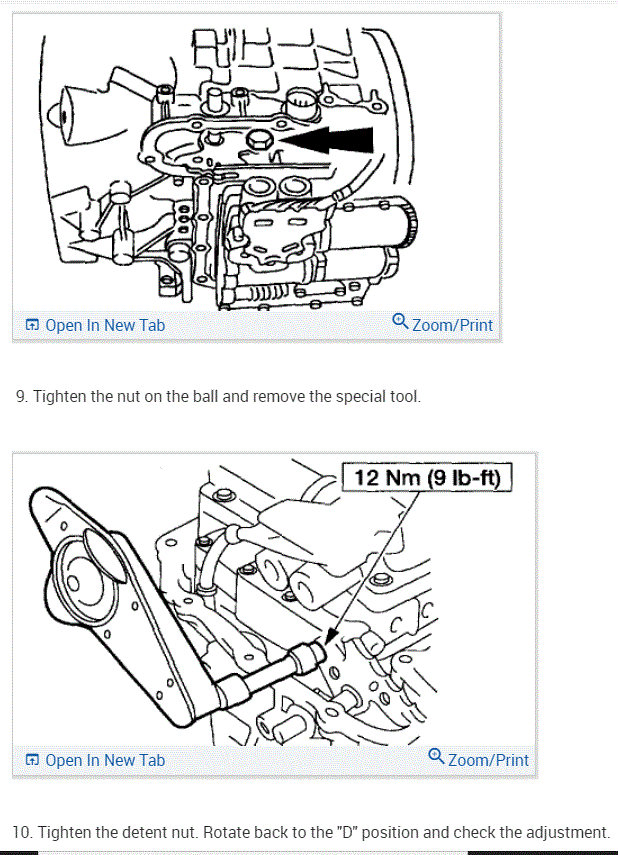 Open In New Tab

Zoom/Print

9. Tighten the nut on the ball and remove the special tool.

12 Nm (9 lb-ft)

Open In New Tab

Zoom/Print

10. Tighten the detent nut. Rotate back to the "D" position and check the adjustment.