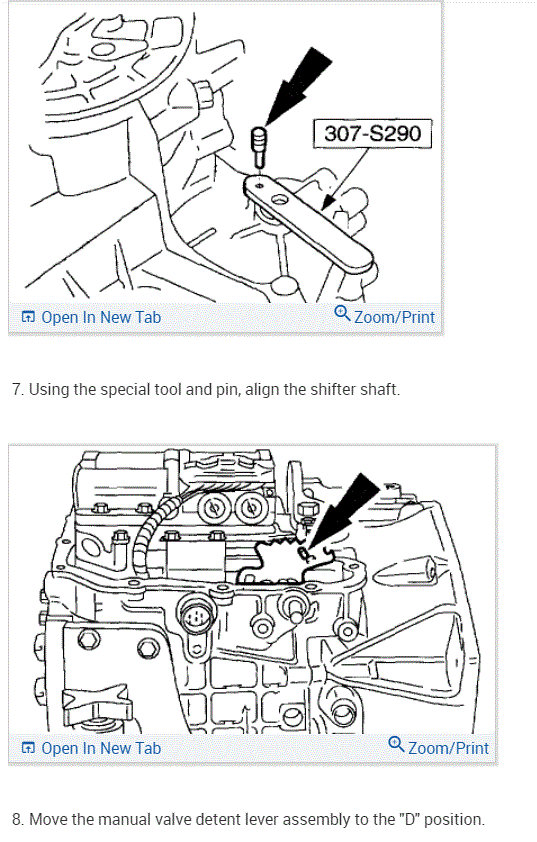 307-S290

Open In New Tab

Zoom/Print

7. Using the special tool and pin, align the shifter shaft.

Open In New Tab

Zoom/Print

8. Move the manual valve detent lever assembly to the "D" position.