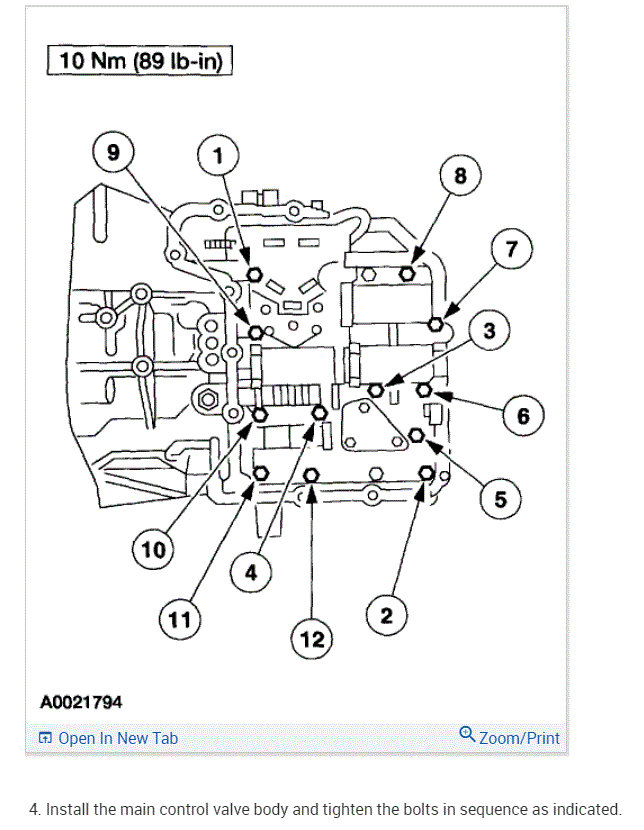 10 Nm (89 lb-in)

9
1
8
7
3
6
5
10
4
11
12
2

A0021794

Open In New Tab
Zoom/Print

4. Install the main control valve body and tighten the bolts in sequence as indicated.