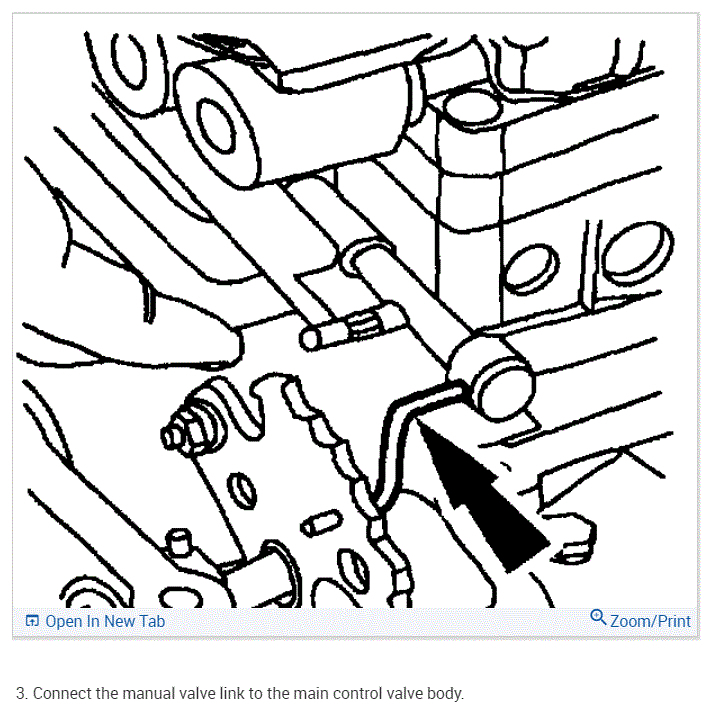 Open In New Tab

Zoom/Print

3. Connect the manual valve link to the main control valve body.