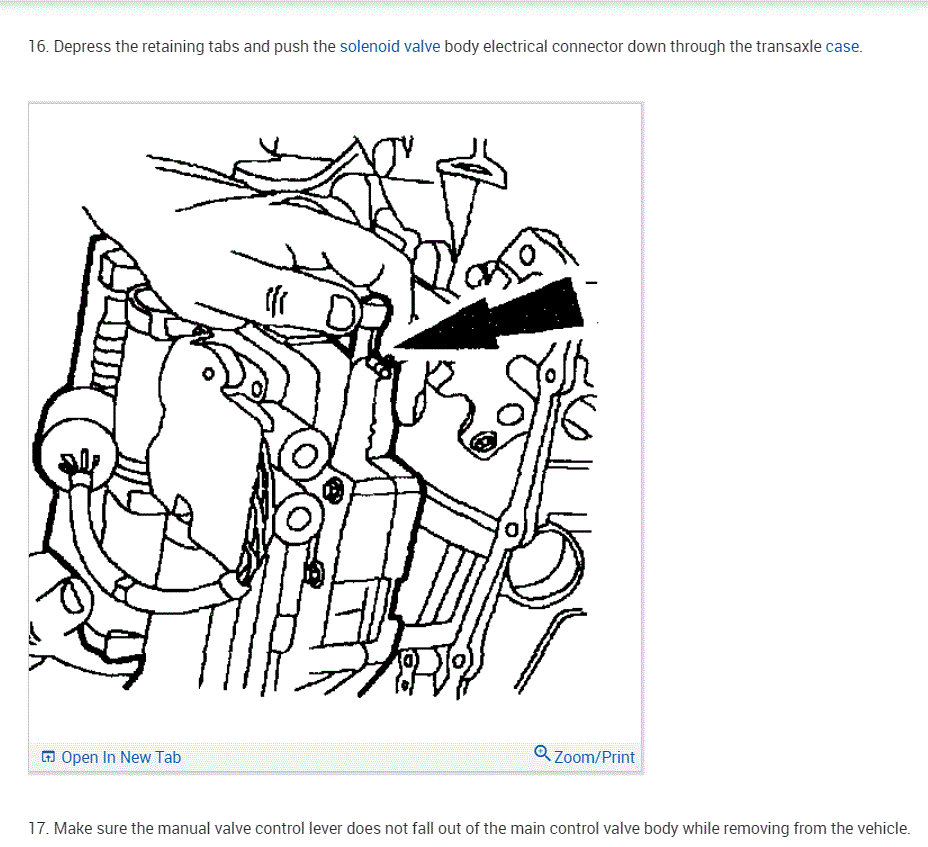 16. Depress the retaining tabs and push the solenoid valve body electrical connector down through the transaxle case.

Open In New Tab

Zoom/Print

17. Make sure the manual valve control lever does not fall out of the main control valve body while removing from the vehicle.