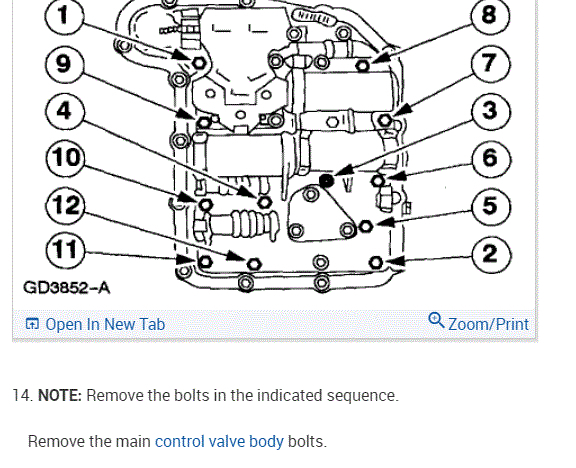 1
9
4
10
12
11
8
7
3
6
5
2
GD3852-A

Open In New Tab
Zoom/Print

14. NOTE: Remove the bolts in the indicated sequence.

Remove the main control valve body bolts.