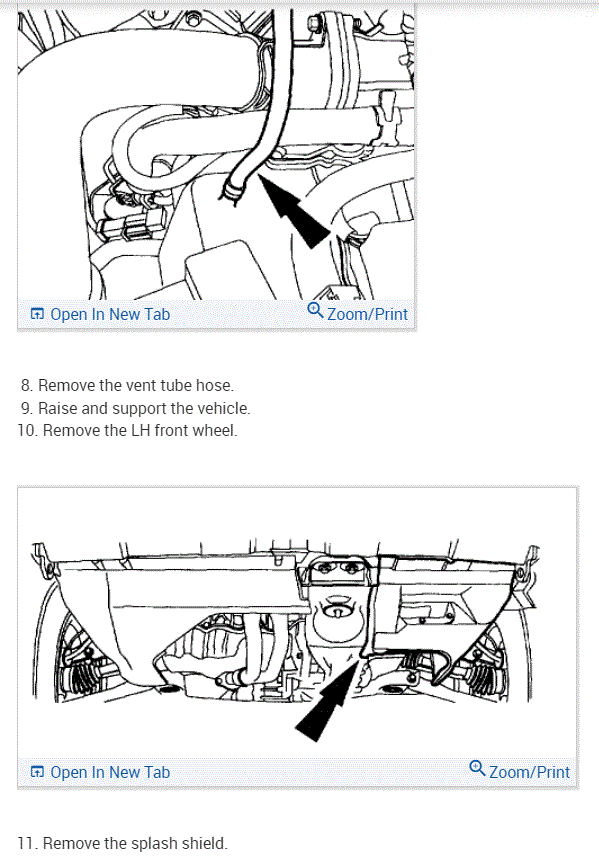 Open In New Tab

Zoom/Print

8. Remove the vent tube hose.
9. Raise and support the vehicle.
10. Remove the LH front wheel.

Open In New Tab

Zoom/Print

11. Remove the splash shield.