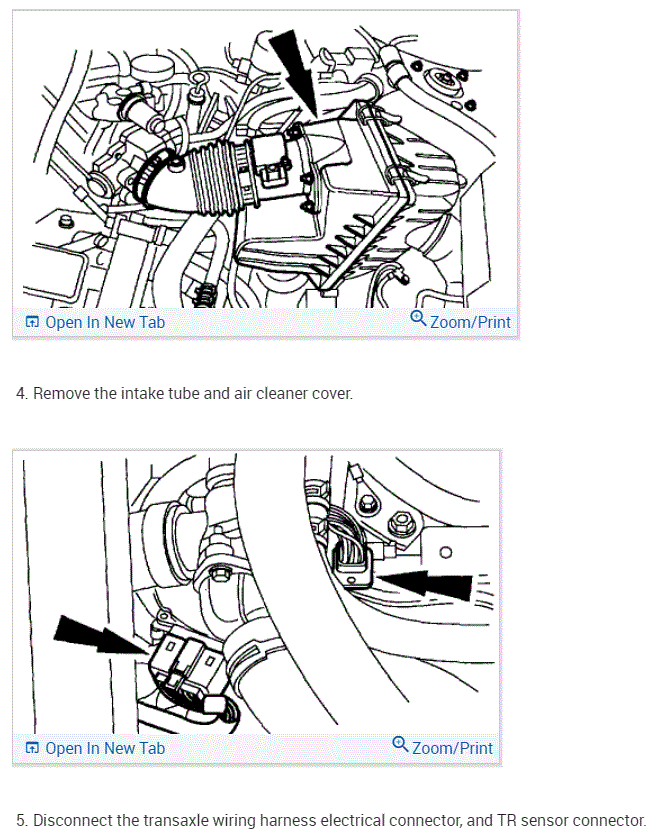 Open In New Tab
Zoom/Print

4. Remove the intake tube and air cleaner cover.

Open In New Tab
Zoom/Print

5. Disconnect the transaxle wiring harness electrical connector, and TR sensor connector.