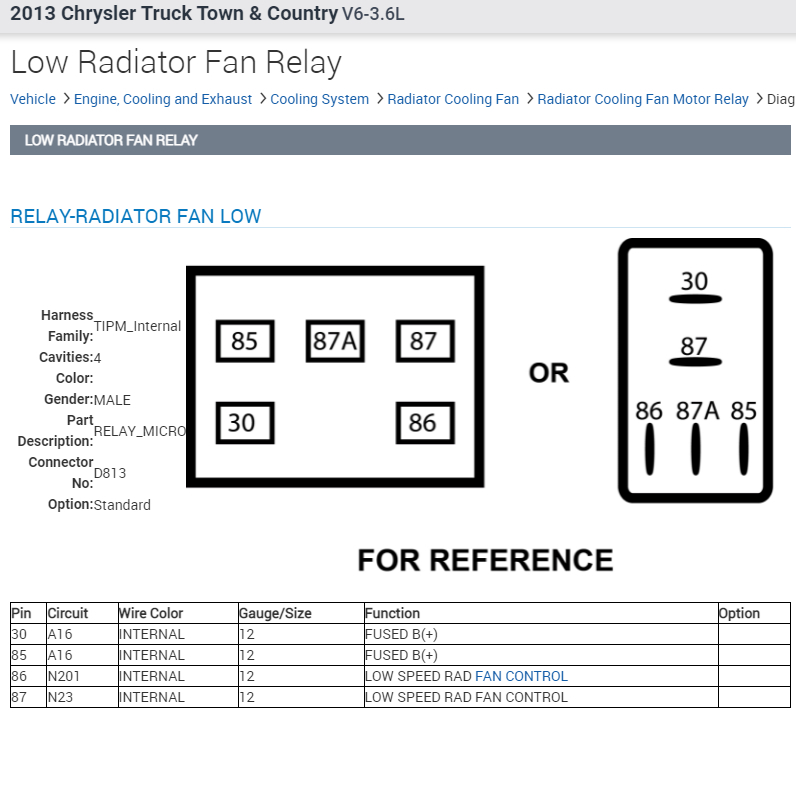 2013 Chrysler Truck Town & Country V6-3.6L

Low Radiator Fan Relay

Vehicle > Engine, Cooling and Exhaust > Cooling System > Radiator Cooling Fan > Radiator Cooling Fan Motor Relay > Diag

LOW RADIATOR FAN RELAY

RELAY-RADIATOR FAN LOW

Harness Family: TIPM_Internal
Cavities: 4
Color:
Gender: MALE
Part Description: RELAY_MICRO
Connector No: D813
Option: Standard

85 87A 87
30 86

OR

30
87
86 87A 85

FOR REFERENCE

| Pin | Circuit | Wire Color | Gauge/Size | Function | Option |
|---|---|---|---|---|---|
| 30 | A16 | INTERNAL | 12 | FUSED B(+) | |
| 85 | A16 | INTERNAL | 12 | FUSED B(+) | |
| 86 | N201 | INTERNAL | 12 | LOW SPEED RAD FAN CONTROL | |
| 87 | N23 | INTERNAL | 12 | LOW SPEED RAD FAN CONTROL | |