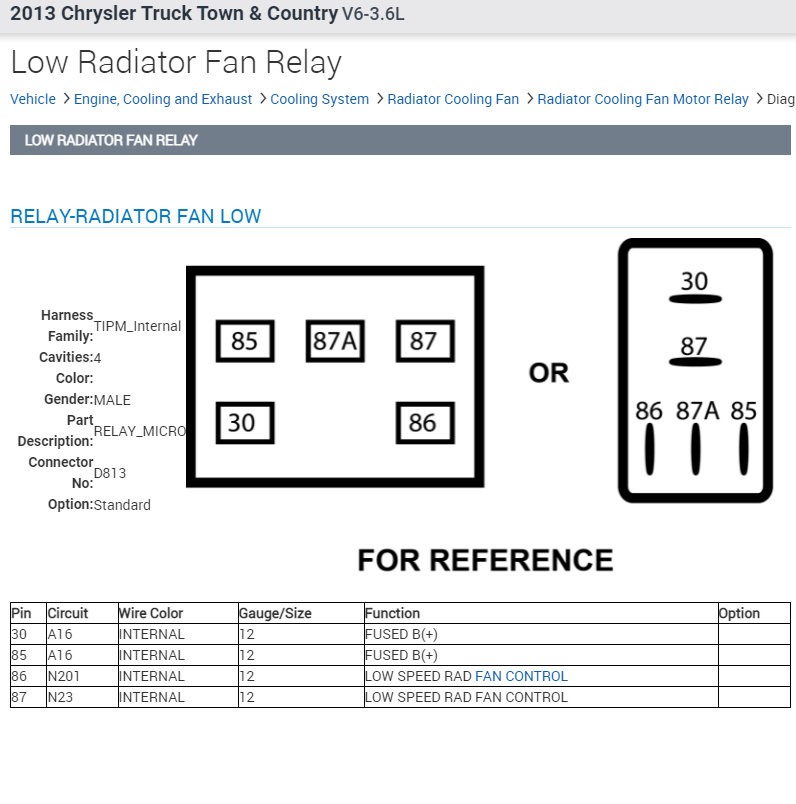 2013 Chrysler Truck Town & Country V6-3.6L

Low Radiator Fan Relay

Vehicle > Engine, Cooling and Exhaust > Cooling System > Radiator Cooling Fan > Radiator Cooling Fan Motor Relay > Diag

LOW RADIATOR FAN RELAY

RELAY-RADIATOR FAN LOW

Harness Family: TIPM_Internal
Cavities: 4
Color:
Gender: MALE
Part Description: RELAY_MICRO
Connector No: D813
Option: Standard

85 87A 87
30 86

OR

30
87
86 87A 85

FOR REFERENCE

| Pin | Circuit | Wire Color | Gauge/Size | Function | Option |
|---|---|---|---|---|---|
| 30 | A16 | INTERNAL | 12 | FUSED B(+) | |
| 85 | A16 | INTERNAL | 12 | FUSED B(+) | |
| 86 | N201 | INTERNAL | 12 | LOW SPEED RAD FAN CONTROL | |
| 87 | N23 | INTERNAL | 12 | LOW SPEED RAD FAN CONTROL | |