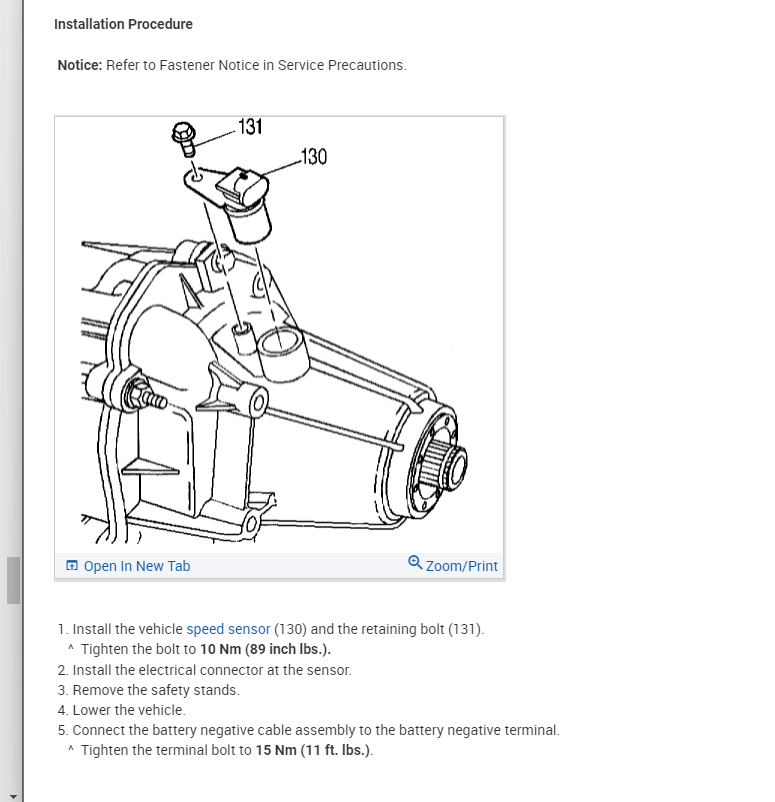 Installation Procedure

Notice: Refer to Fastener Notice in Service Precautions.

131

130

Open In New Tab

Zoom/Print

1. Install the vehicle speed sensor (130) and the retaining bolt (131).
^ Tighten the bolt to 10 Nm (89 inch lbs.).
2. Install the electrical connector at the sensor.
3. Remove the safety stands.
4. Lower the vehicle.
5. Connect the battery negative cable assembly to the battery negative terminal.
^ Tighten the terminal bolt to 15 Nm (11 ft. lbs.).