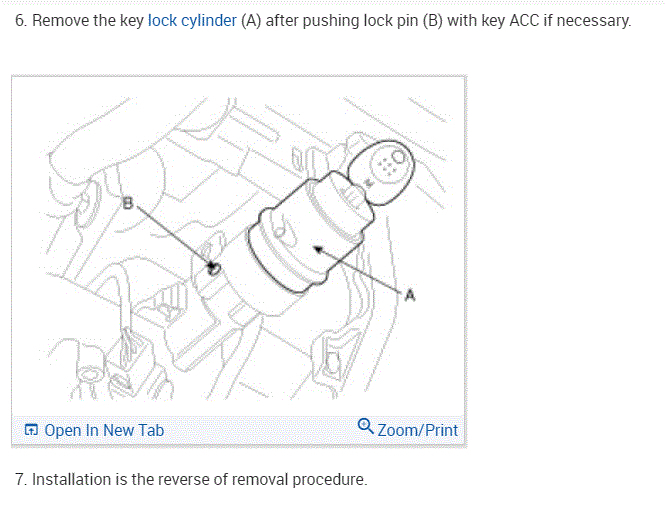 6. Remove the key lock cylinder (A) after pushing lock pin (B) with key ACC if necessary.

B

A

Open In New Tab

Zoom/Print

7. Installation is the reverse of removal procedure.