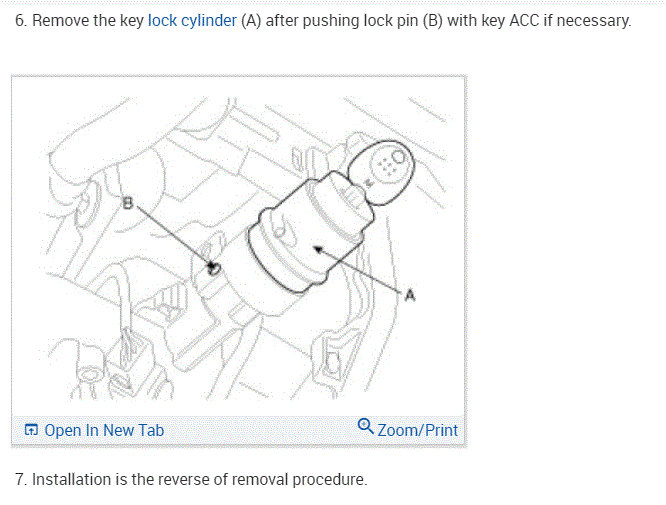 6. Remove the key lock cylinder (A) after pushing lock pin (B) with key ACC if necessary.

B

A

Open In New Tab

Zoom/Print

7. Installation is the reverse of removal procedure.