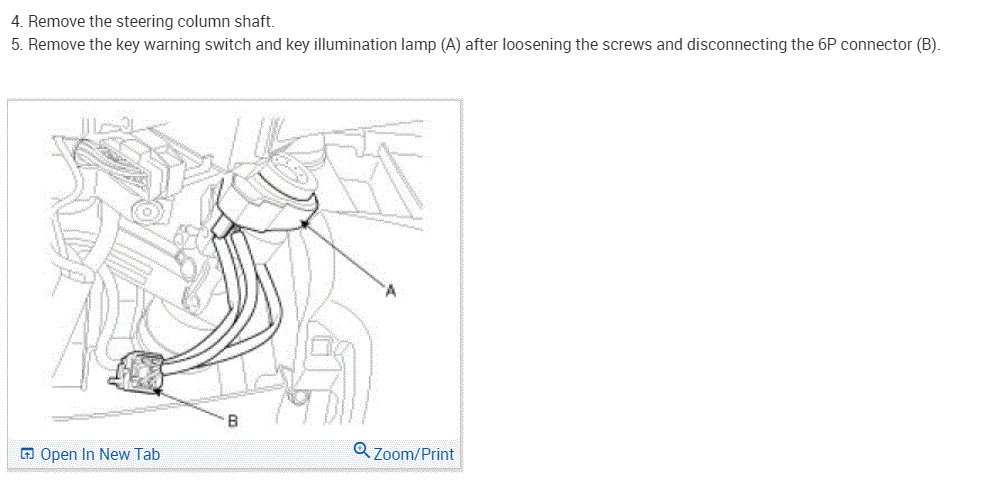 4. Remove the steering column shaft.
5. Remove the key warning switch and key illumination lamp (A) after loosening the screws and disconnecting the 6P connector (B).

A

B

Open In New Tab

Zoom/Print