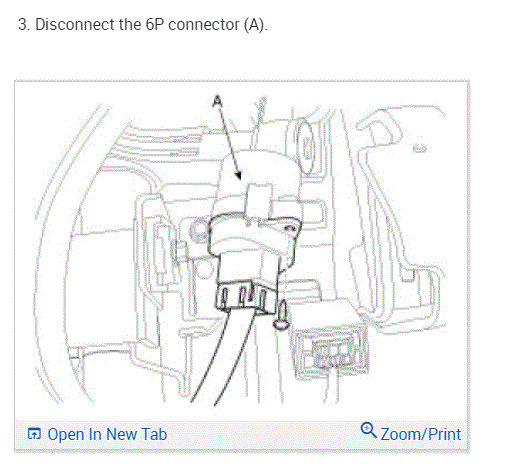 3. Disconnect the 6P connector (A).

A

Open In New Tab

Zoom/Print