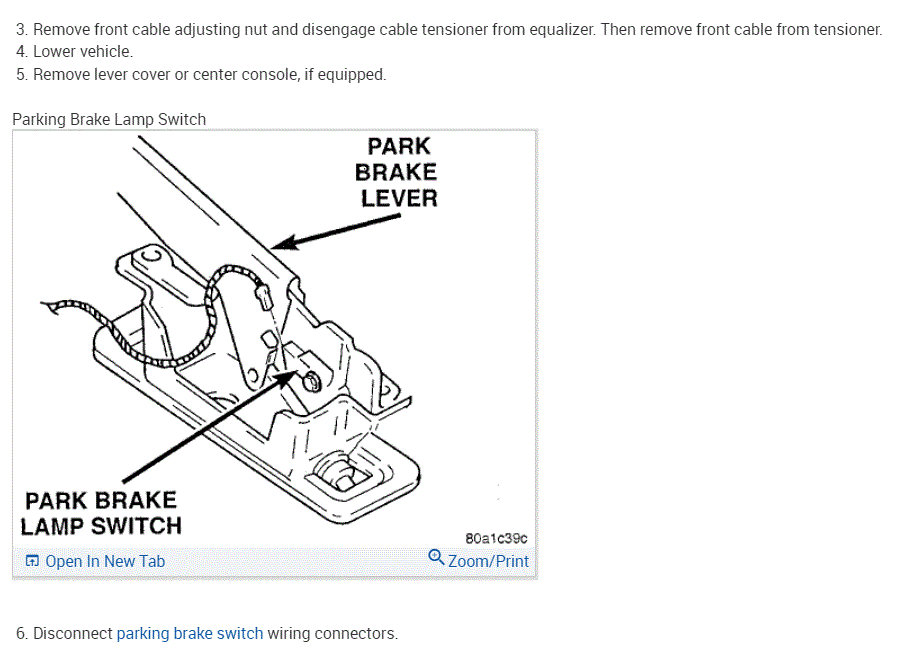 3. Remove front cable adjusting nut and disengage cable tensioner from equalizer. Then remove front cable from tensioner.
4. Lower vehicle.
5. Remove lever cover or center console, if equipped.

Parking Brake Lamp Switch

PARK BRAKE LEVER

PARK BRAKE LAMP SWITCH

80a1c39c

Open In New Tab

Zoom/Print

6. Disconnect parking brake switch wiring connectors.