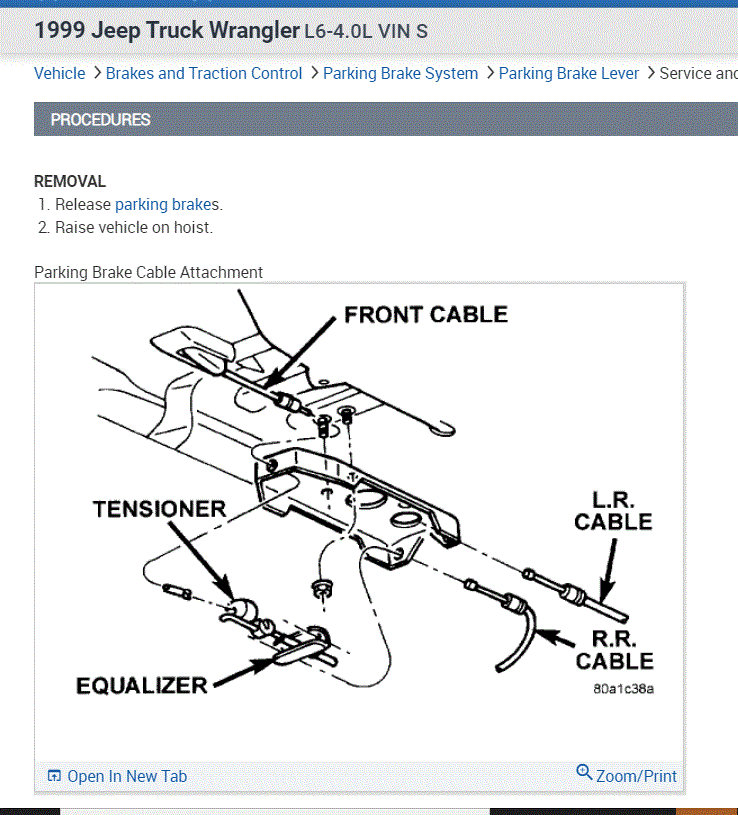 1999 Jeep Truck Wrangler L6-4.0L VIN S

Vehicle > Brakes and Traction Control > Parking Brake System > Parking Brake Lever > Service and

PROCEDURES

REMOVAL
1. Release parking brakes.
2. Raise vehicle on hoist.

Parking Brake Cable Attachment

FRONT CABLE
TENSIONER
L.R. CABLE
R.R. CABLE
EQUALIZER
80a1c38a

Open In New Tab
Zoom/Print