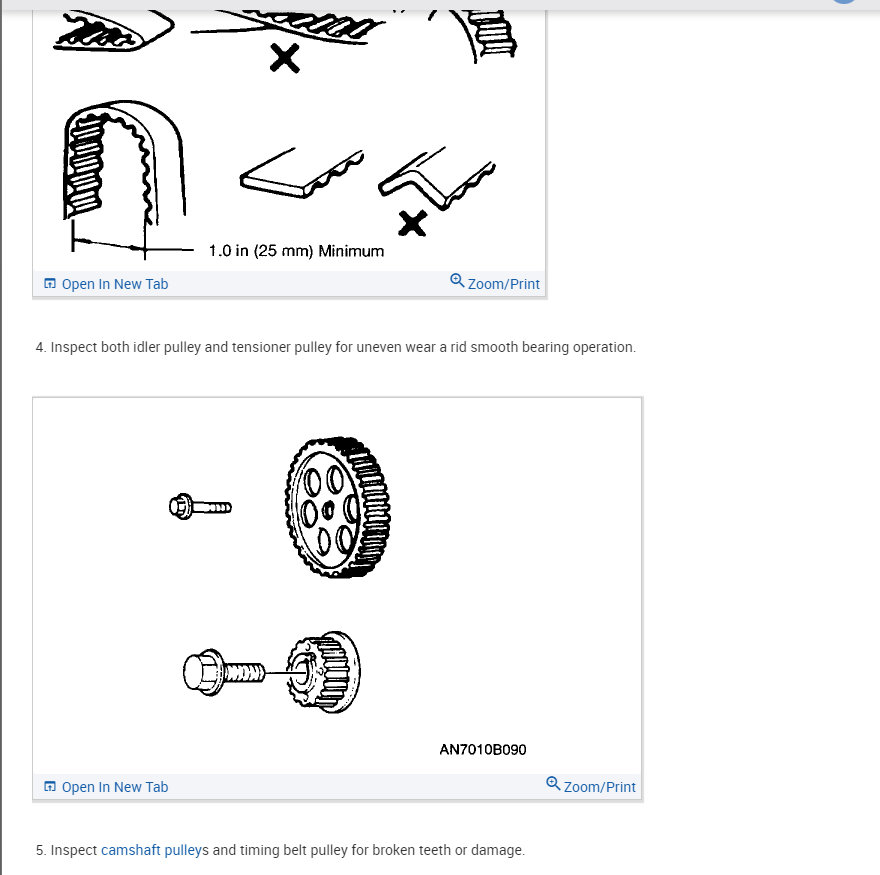 1.0 in (25 mm) Minimum

Open In New Tab

Zoom/Print

4. Inspect both idler pulley and tensioner pulley for uneven wear a rid smooth bearing operation.

AN7010B090

Open In New Tab

Zoom/Print

5. Inspect camshaft pulleys and timing belt pulley for broken teeth or damage.