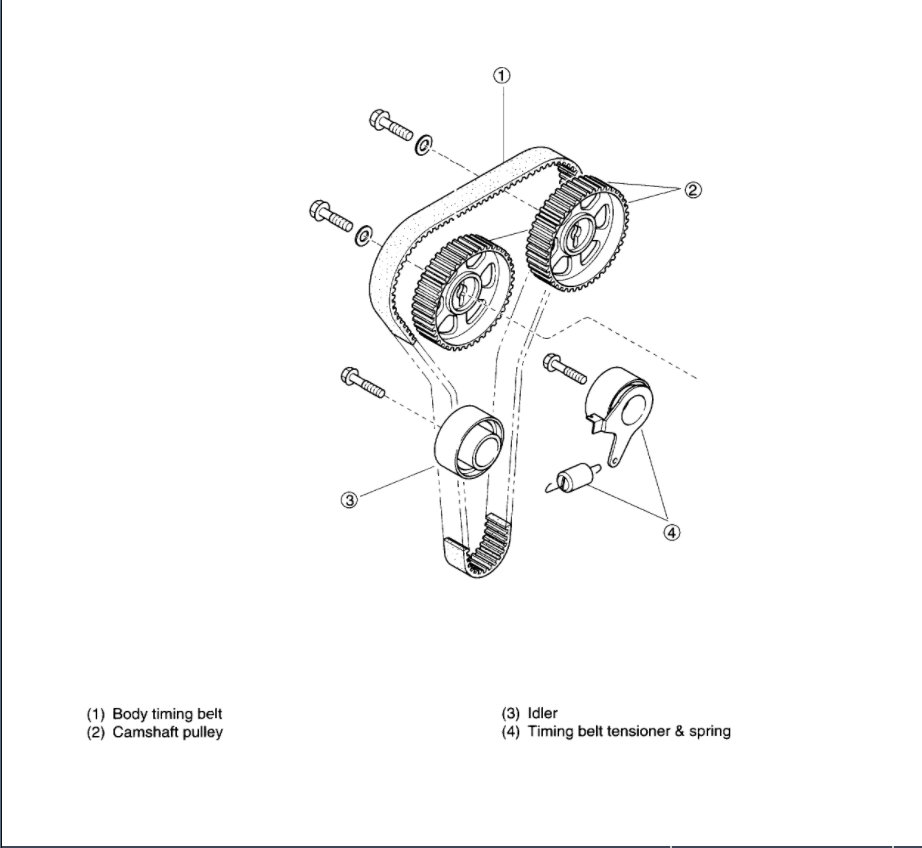 ①
②
③
④

(1) Body timing belt
(2) Camshaft pulley

(3) Idler
(4) Timing belt tensioner & spring