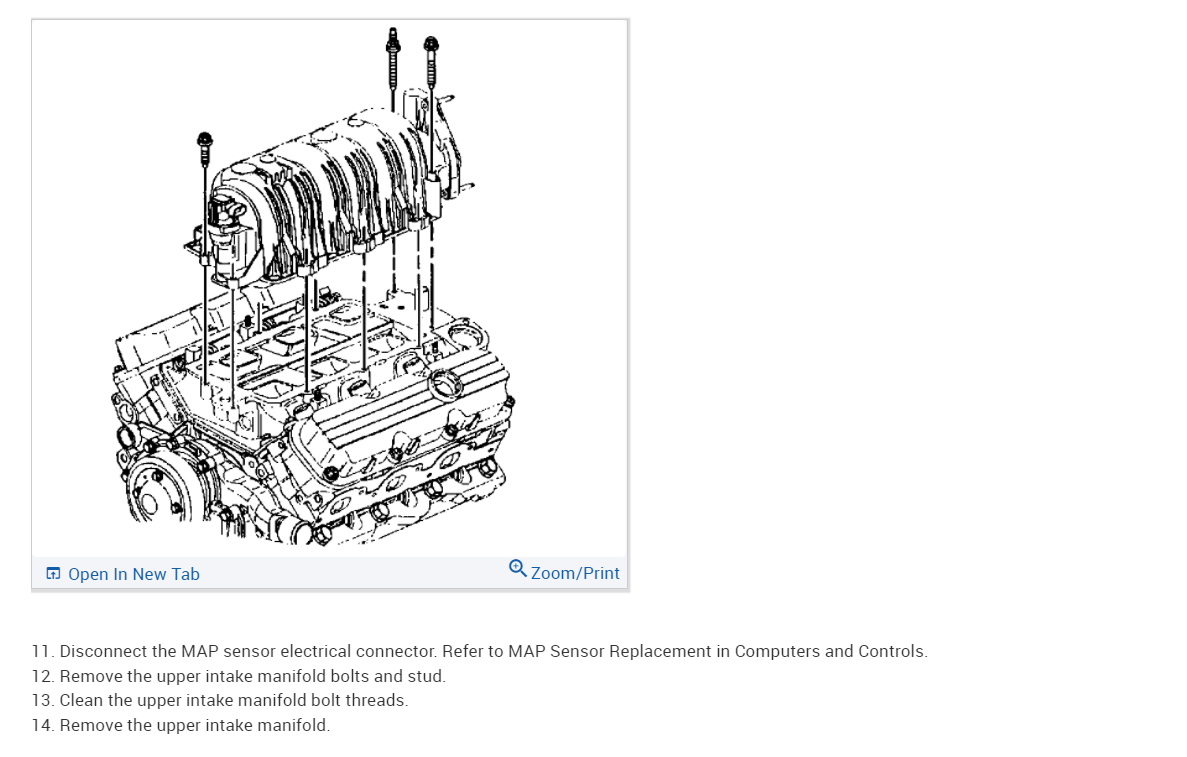 Open In New Tab

Zoom/Print

11. Disconnect the MAP sensor electrical connector. Refer to MAP Sensor Replacement in Computers and Controls.
12. Remove the upper intake manifold bolts and stud.
13. Clean the upper intake manifold bolt threads.
14. Remove the upper intake manifold.