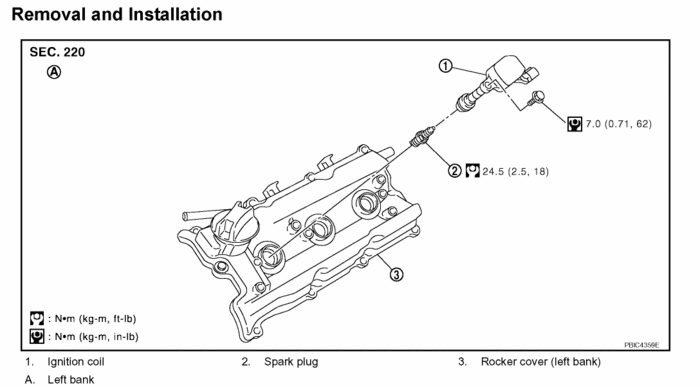 Removal and Installation

SEC. 220

Ⓐ

①

7.0 (0.71, 62)

② 24.5 (2.5, 18)

③

: N•m (kg-m, ft-lb)

: N•m (kg-m, in-lb)

PBIC4359E

1. Ignition coil
2. Spark plug
3. Rocker cover (left bank)
A. Left bank