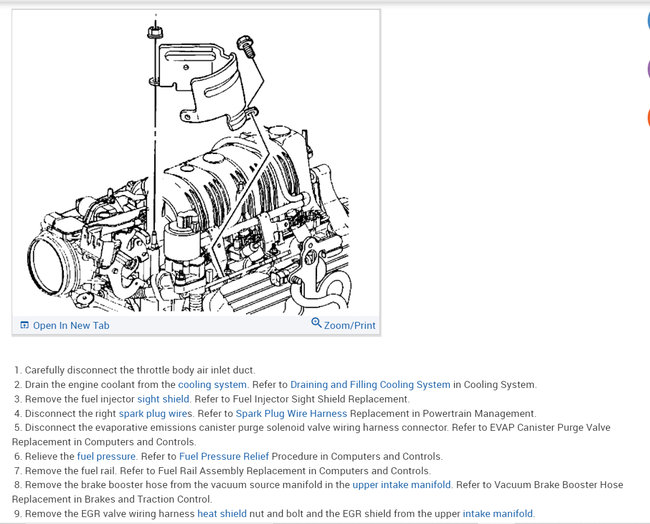 Open In New Tab

Zoom/Print

1. Carefully disconnect the throttle body air inlet duct.
2. Drain the engine coolant from the cooling system. Refer to Draining and Filling Cooling System in Cooling System.
3. Remove the fuel injector sight shield. Refer to Fuel Injector Sight Shield Replacement.
4. Disconnect the right spark plug wires. Refer to Spark Plug Wire Harness Replacement in Powertrain Management.
5. Disconnect the evaporative emissions canister purge solenoid valve wiring harness connector. Refer to EVAP Canister Purge Valve Replacement in Computers and Controls.
6. Relieve the fuel pressure. Refer to Fuel Pressure Relief Procedure in Computers and Controls.
7. Remove the fuel rail. Refer to Fuel Rail Assembly Replacement in Computers and Controls.
8. Remove the brake booster hose from the vacuum source manifold in the upper intake manifold. Refer to Vacuum Brake Booster Hose Replacement in Brakes and Traction Control.
9. Remove the EGR valve wiring harness heat shield nut and bolt and the EGR shield from the upper intake manifold.