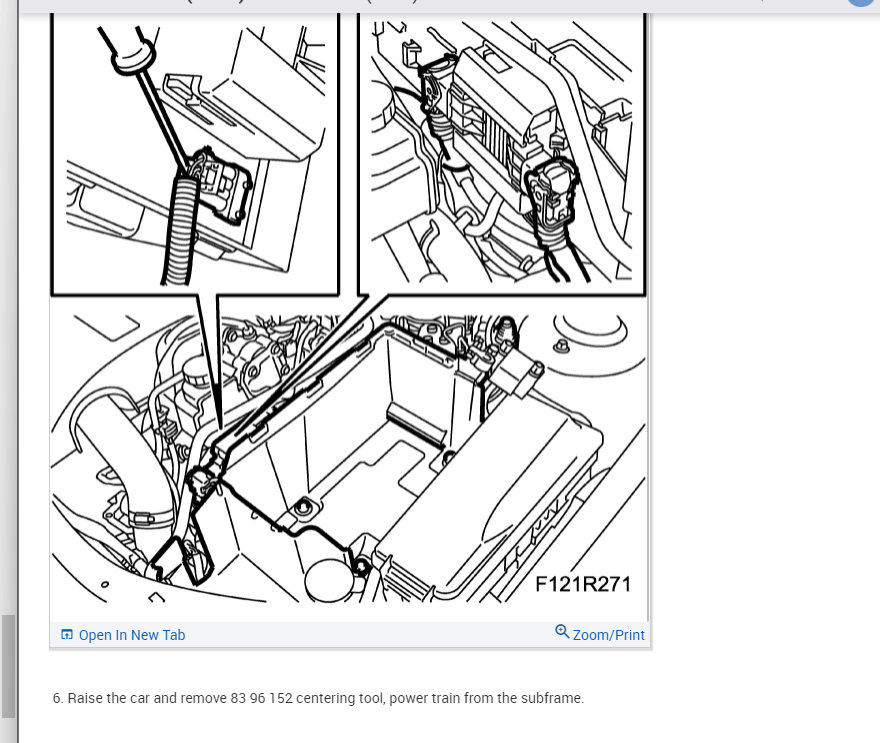 F121R271

Open In New Tab

Zoom/Print

6. Raise the car and remove 83 96 152 centering tool, power train from the subframe.