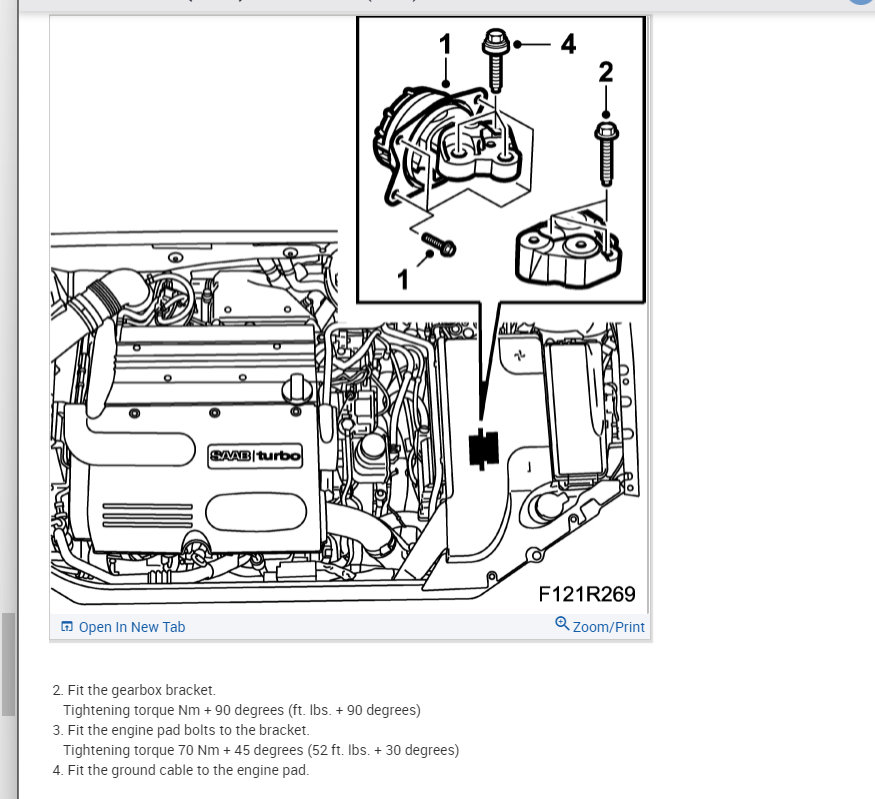 1
4
2
1
SAAB turbo
F121R269
Open In New Tab
Zoom/Print

2. Fit the gearbox bracket.
Tightening torque Nm + 90 degrees (ft. lbs. + 90 degrees)
3. Fit the engine pad bolts to the bracket.
Tightening torque 70 Nm + 45 degrees (52 ft. lbs. + 30 degrees)
4. Fit the ground cable to the engine pad.