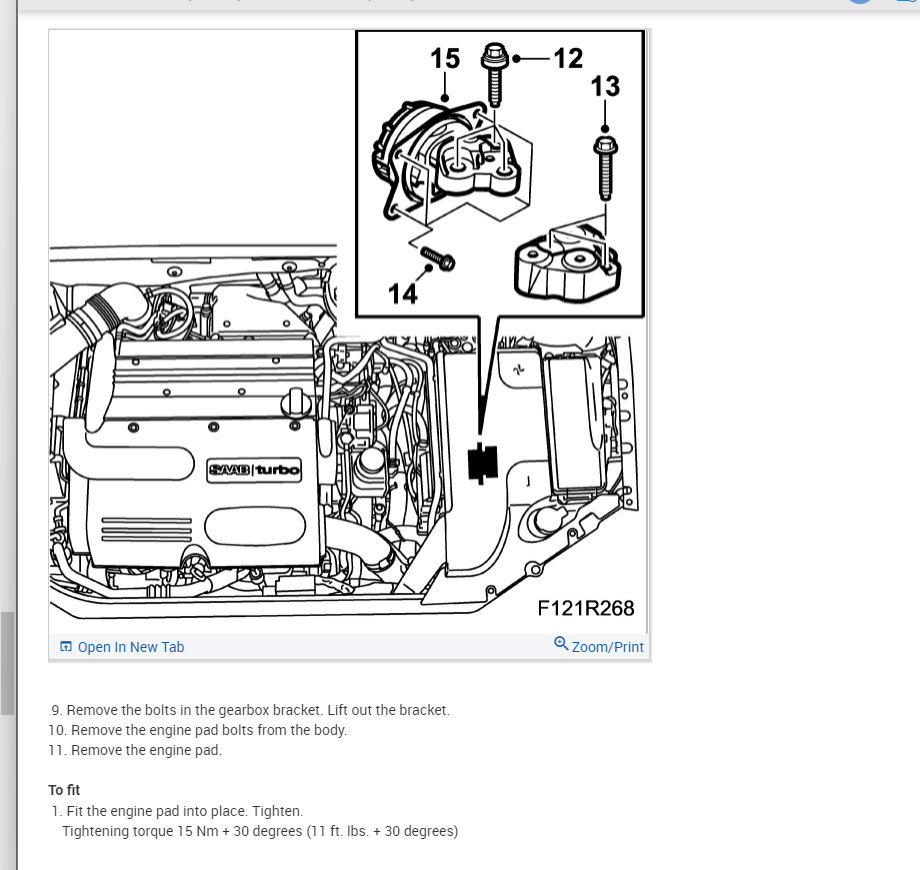 15
12
13
14
SAAB turbo
F121R268
Open In New Tab
Zoom/Print

9. Remove the bolts in the gearbox bracket. Lift out the bracket.
10. Remove the engine pad bolts from the body.
11. Remove the engine pad.

To fit
1. Fit the engine pad into place. Tighten.
Tightening torque 15 Nm + 30 degrees (11 ft. lbs. + 30 degrees)