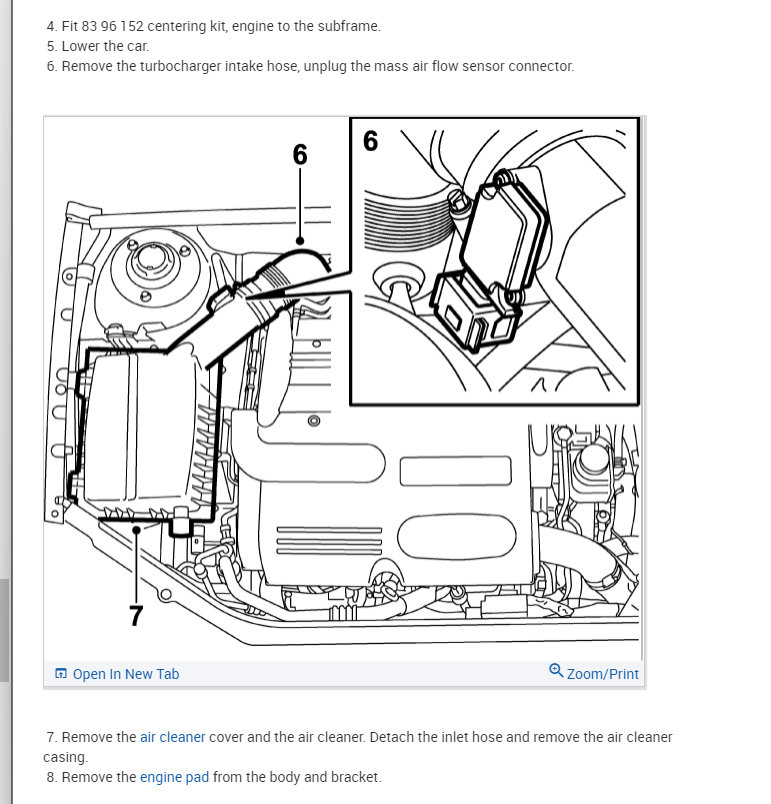 4. Fit 83 96 152 centering kit, engine to the subframe.
5. Lower the car.
6. Remove the turbocharger intake hose, unplug the mass air flow sensor connector.

6

6

7

Open In New Tab

Zoom/Print

7. Remove the air cleaner cover and the air cleaner. Detach the inlet hose and remove the air cleaner casing.
8. Remove the engine pad from the body and bracket.