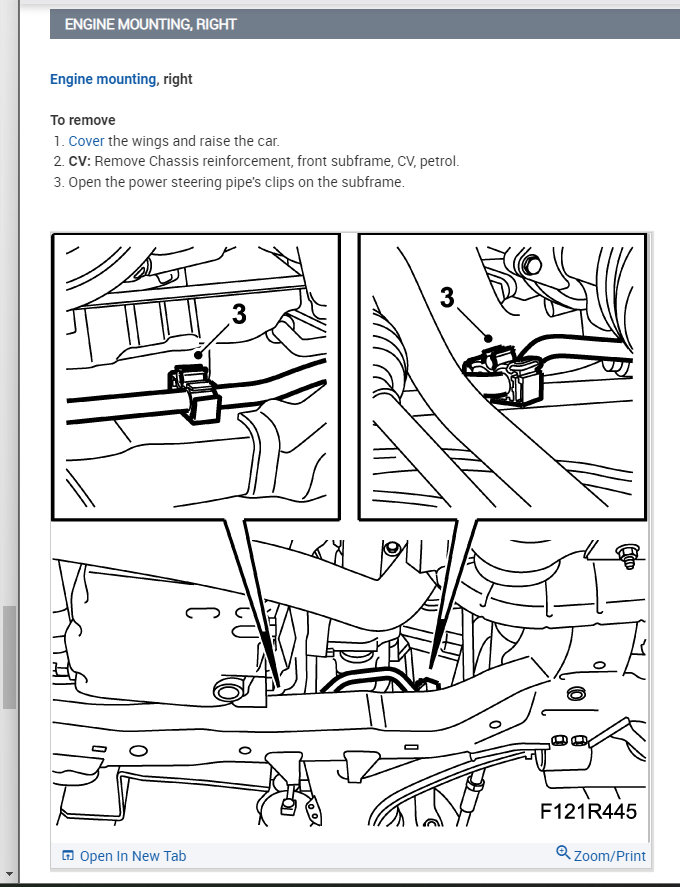 ENGINE MOUNTING, RIGHT

Engine mounting, right

To remove
1. Cover the wings and raise the car.
2. CV: Remove Chassis reinforcement, front subframe, CV, petrol.
3. Open the power steering pipe's clips on the subframe.

3

3

F121R445

Open In New Tab

Zoom/Print