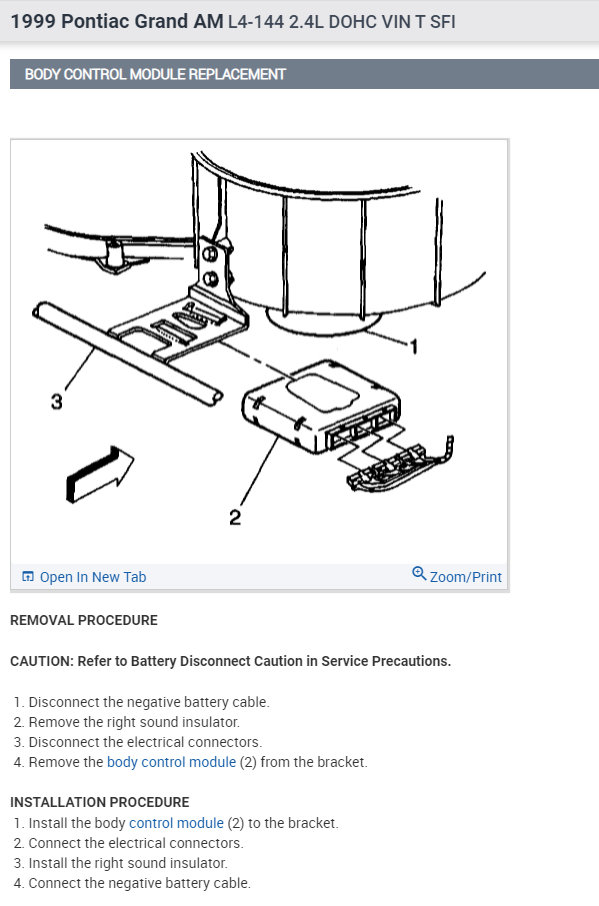 1999 Pontiac Grand AM L4-144 2.4L DOHC VIN T SFI

BODY CONTROL MODULE REPLACEMENT

1
3
2

Open In New Tab
Zoom/Print

REMOVAL PROCEDURE

CAUTION: Refer to Battery Disconnect Caution in Service Precautions.

1. Disconnect the negative battery cable.
2. Remove the right sound insulator.
3. Disconnect the electrical connectors.
4. Remove the body control module (2) from the bracket.

INSTALLATION PROCEDURE
1. Install the body control module (2) to the bracket.
2. Connect the electrical connectors.
3. Install the right sound insulator.
4. Connect the negative battery cable.