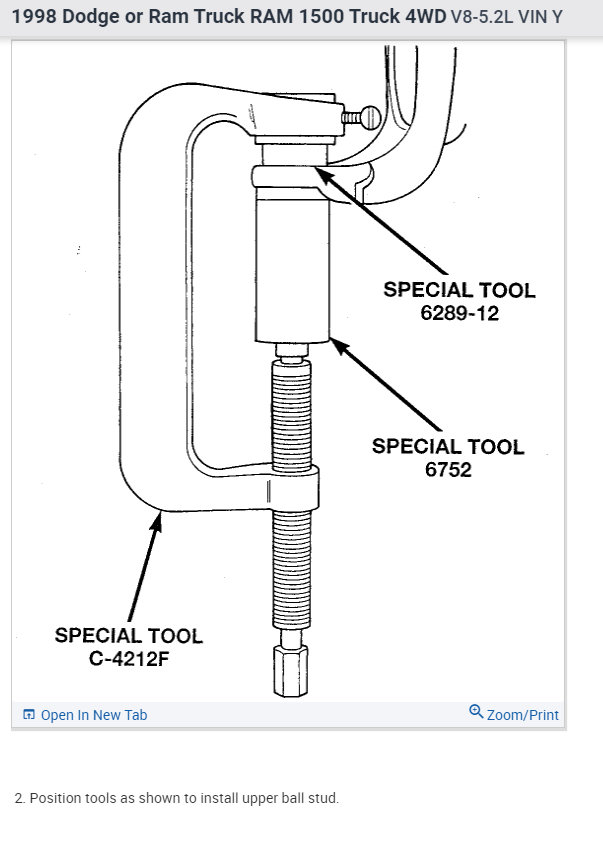 1998 Dodge or Ram Truck RAM 1500 Truck 4WD V8-5.2L VIN Y

SPECIAL TOOL
6289-12

SPECIAL TOOL
6752

SPECIAL TOOL
C-4212F

Open In New Tab

Zoom/Print

2. Position tools as shown to install upper ball stud.