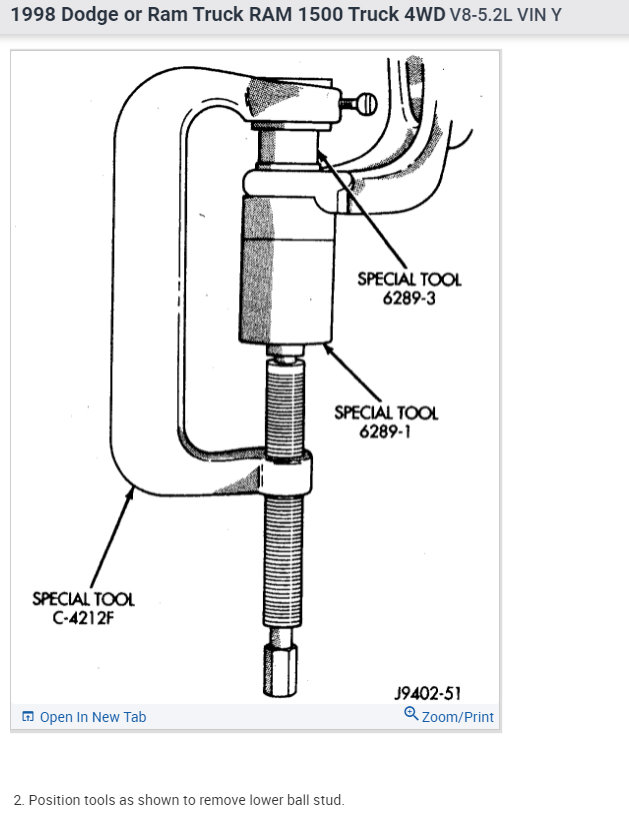 1998 Dodge or Ram Truck RAM 1500 Truck 4WD V8-5.2L VIN Y

SPECIAL TOOL
6289-3

SPECIAL TOOL
6289-1

SPECIAL TOOL
C-4212F

J9402-51

Open In New Tab

Zoom/Print

2. Position tools as shown to remove lower ball stud.