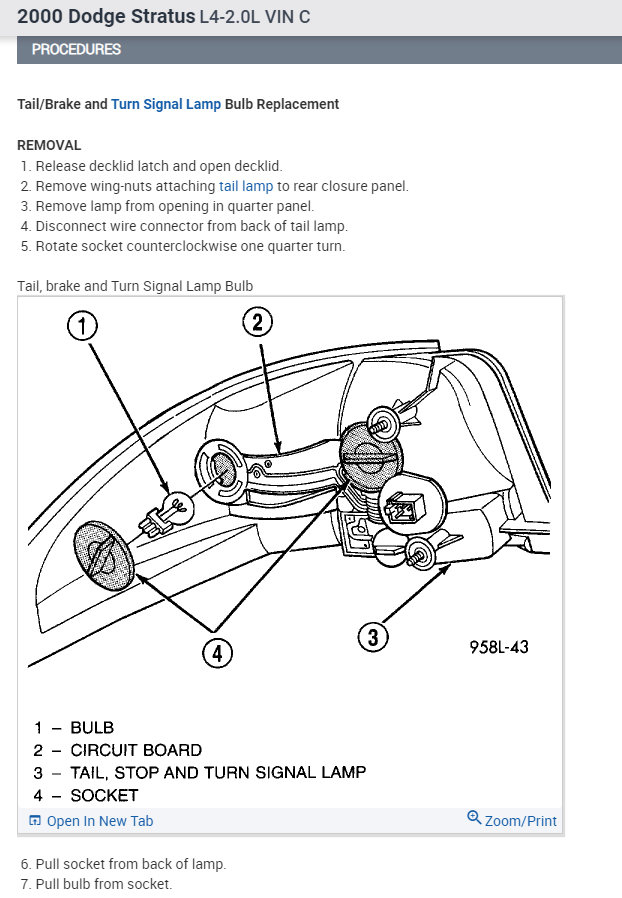 2000 Dodge Stratus L4-2.0L VIN C

PROCEDURES

Tail/Brake and Turn Signal Lamp Bulb Replacement

REMOVAL
1. Release decklid latch and open decklid.
2. Remove wing-nuts attaching tail lamp to rear closure panel.
3. Remove lamp from opening in quarter panel.
4. Disconnect wire connector from back of tail lamp.
5. Rotate socket counterclockwise one quarter turn.

Tail, brake and Turn Signal Lamp Bulb

1
2
3
4
958L-43

1 – BULB
2 – CIRCUIT BOARD
3 – TAIL, STOP AND TURN SIGNAL LAMP
4 – SOCKET

Open In New Tab
Zoom/Print

6. Pull socket from back of lamp.
7. Pull bulb from socket.