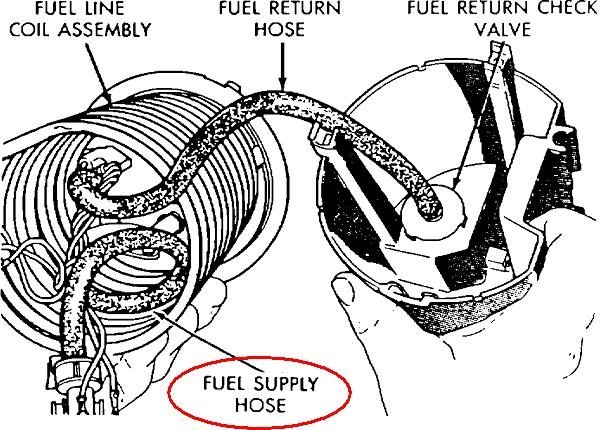 FUEL LINE COIL ASSEMBLY

FUEL RETURN HOSE

FUEL RETURN CHECK VALVE

FUEL SUPPLY HOSE