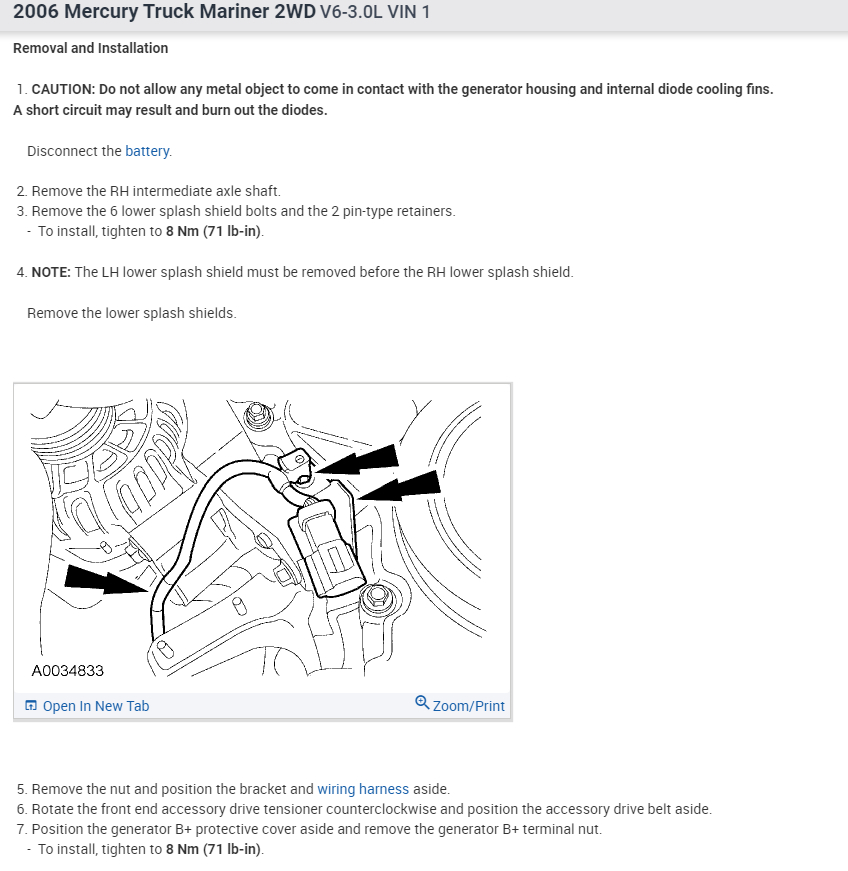 2006 Mercury Truck Mariner 2WD V6-3.0L VIN 1

Removal and Installation

1. CAUTION: Do not allow any metal object to come in contact with the generator housing and internal diode cooling fins. A short circuit may result and burn out the diodes.

Disconnect the battery.

2. Remove the RH intermediate axle shaft.
3. Remove the 6 lower splash shield bolts and the 2 pin-type retainers.
- To install, tighten to 8 Nm (71 lb-in).

4. NOTE: The LH lower splash shield must be removed before the RH lower splash shield.

Remove the lower splash shields.

A0034833

Open In New Tab

Zoom/Print

5. Remove the nut and position the bracket and wiring harness aside.
6. Rotate the front end accessory drive tensioner counterclockwise and position the accessory drive belt aside.
7. Position the generator B+ protective cover aside and remove the generator B+ terminal nut.
- To install, tighten to 8 Nm (71 lb-in).