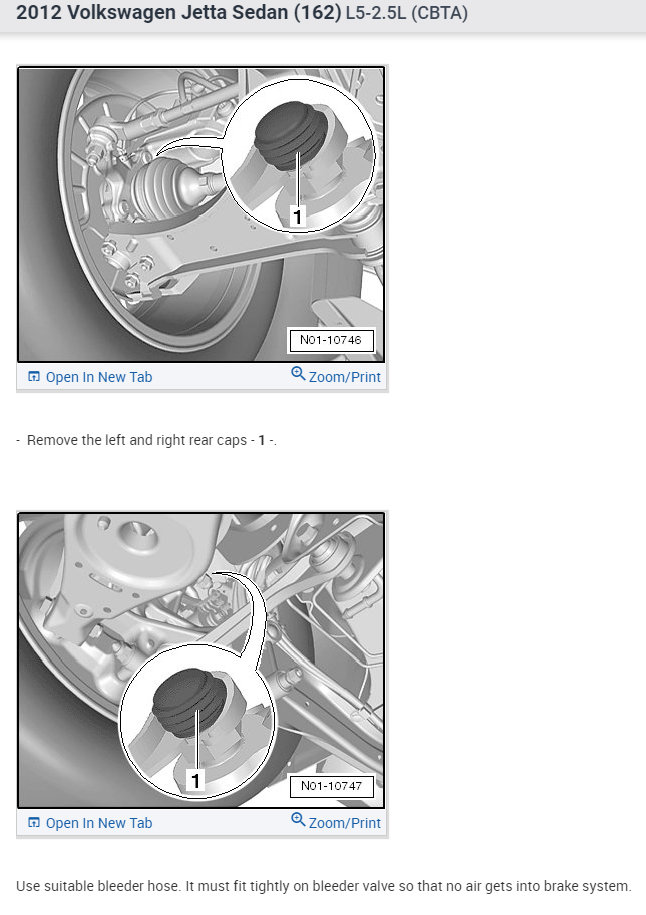 2012 Volkswagen Jetta Sedan (162) L5-2.5L (CBTA)

1

N01-10746

Open In New Tab

Zoom/Print

- Remove the left and right rear caps - 1 -.

1

N01-10747

Open In New Tab

Zoom/Print

Use suitable bleeder hose. It must fit tightly on bleeder valve so that no air gets into brake system.